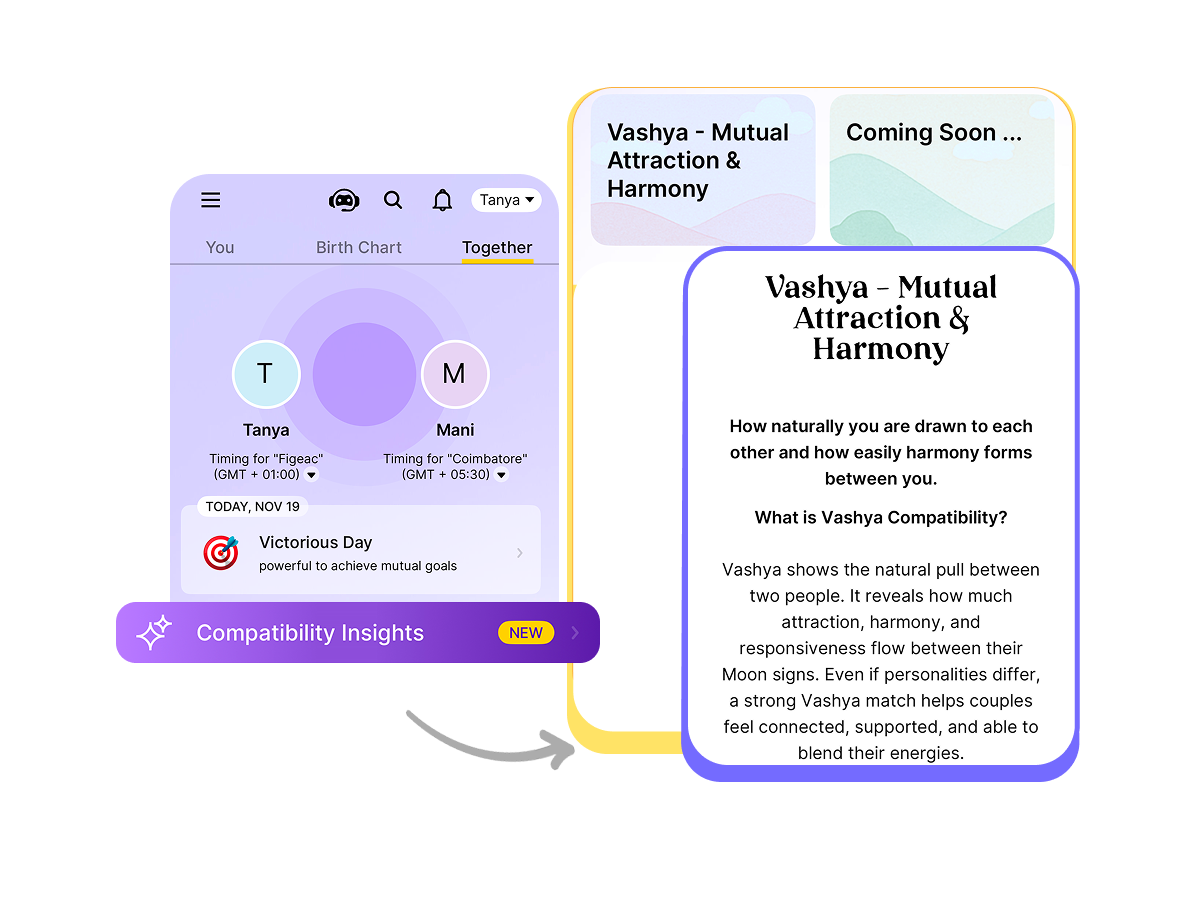 Tanya

You
Birth Chart
Together

T
Tanya
Timing for "Figeac" (GMT + 01:00)

M
Mani
Timing for "Coimbatore" (GMT + 05:30)

TODAY, NOV 19
Victorious Day
powerful to achieve mutual goals

Compatibility Insights
NEW

Vashya - Mutual Attraction & Harmony

Coming Soon ...

Vashya - Mutual Attraction & Harmony

How naturally you are drawn to each other and how easily harmony forms between you.

What is Vashya Compatibility?

Vashya shows the natural pull between two people. It reveals how much attraction, harmony, and responsiveness flow between their Moon signs. Even if personalities differ, a strong Vashya match helps couples feel connected, supported, and able to blend their energies.